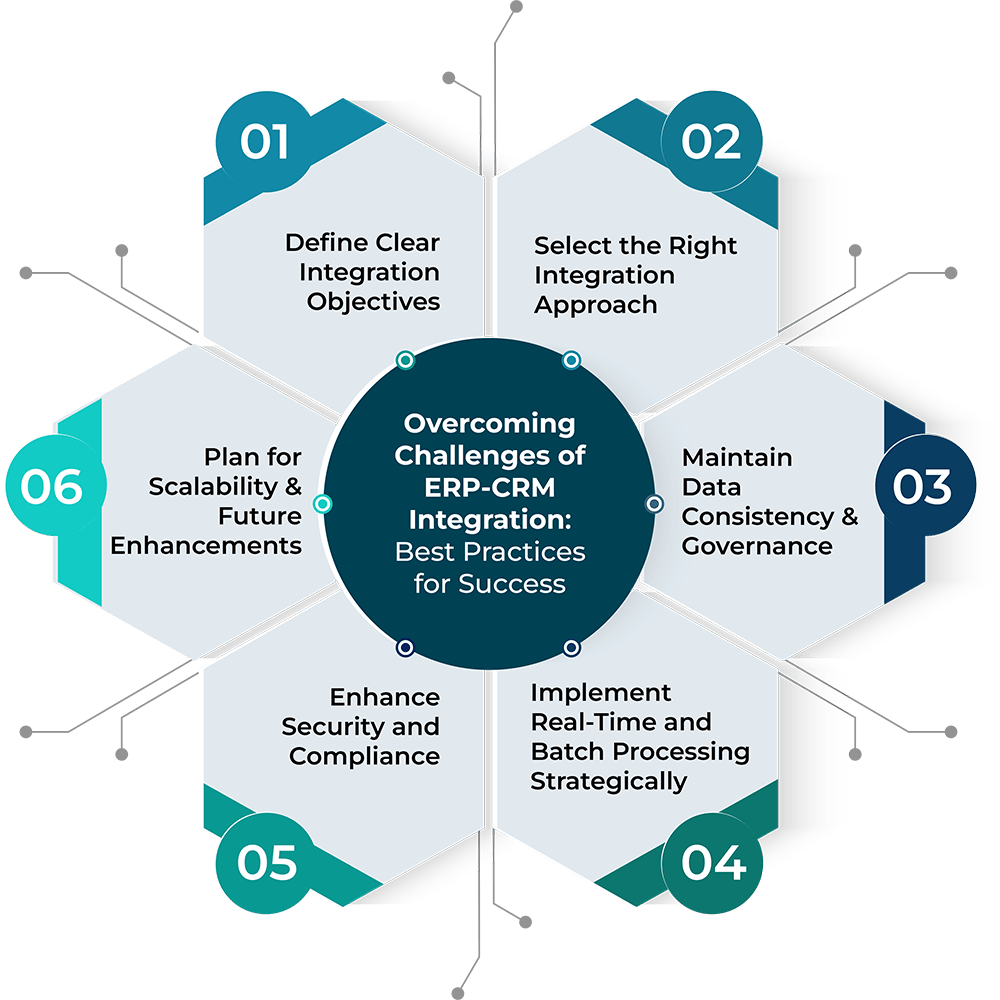 Overcoming Challenges of ERP-CRM Integration: Best Practices for Success

01
Define Clear Integration Objectives

02
Select the Right Integration Approach

03
Maintain Data Consistency & Governance

04
Implement Real-Time and Batch Processing Strategically

05
Enhance Security and Compliance

06
Plan for Scalability & Future Enhancements